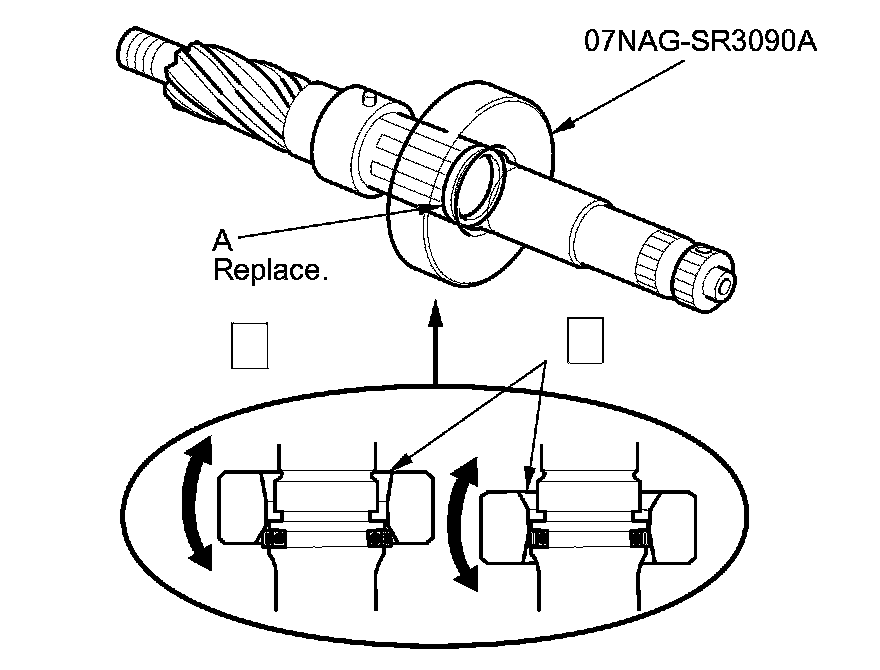 07NAG-SR3090A

A
Replace.