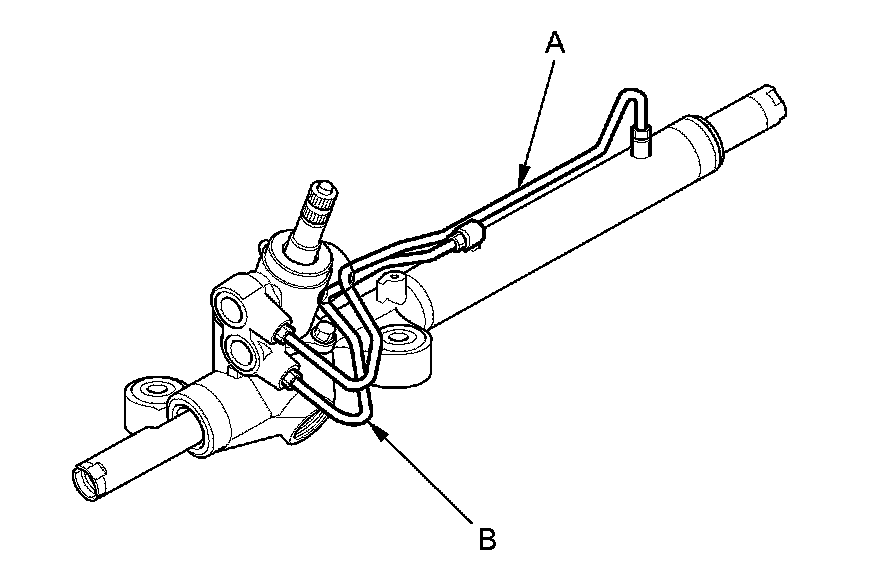 A

B