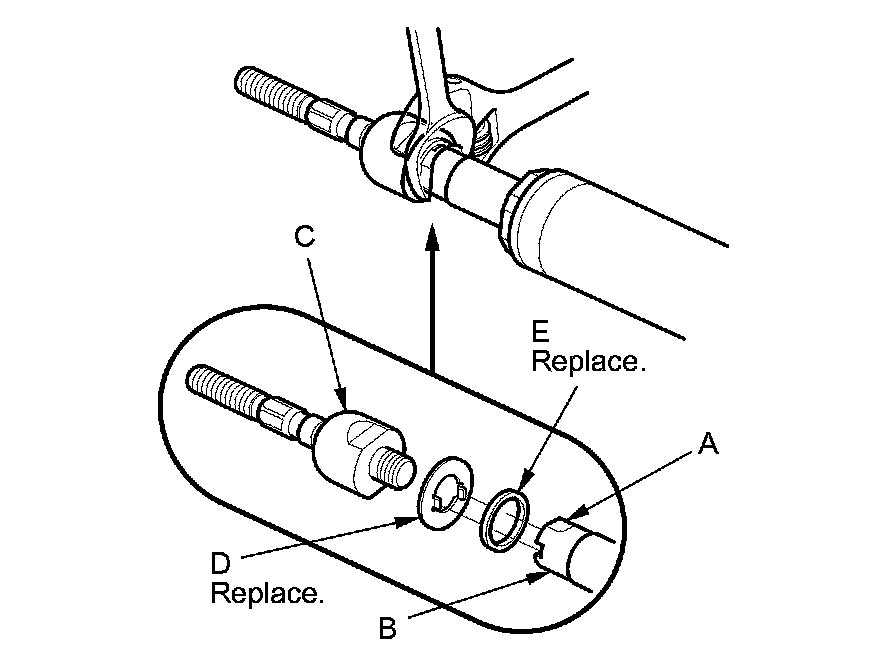 C

E
Replace.

A

D
Replace.

B