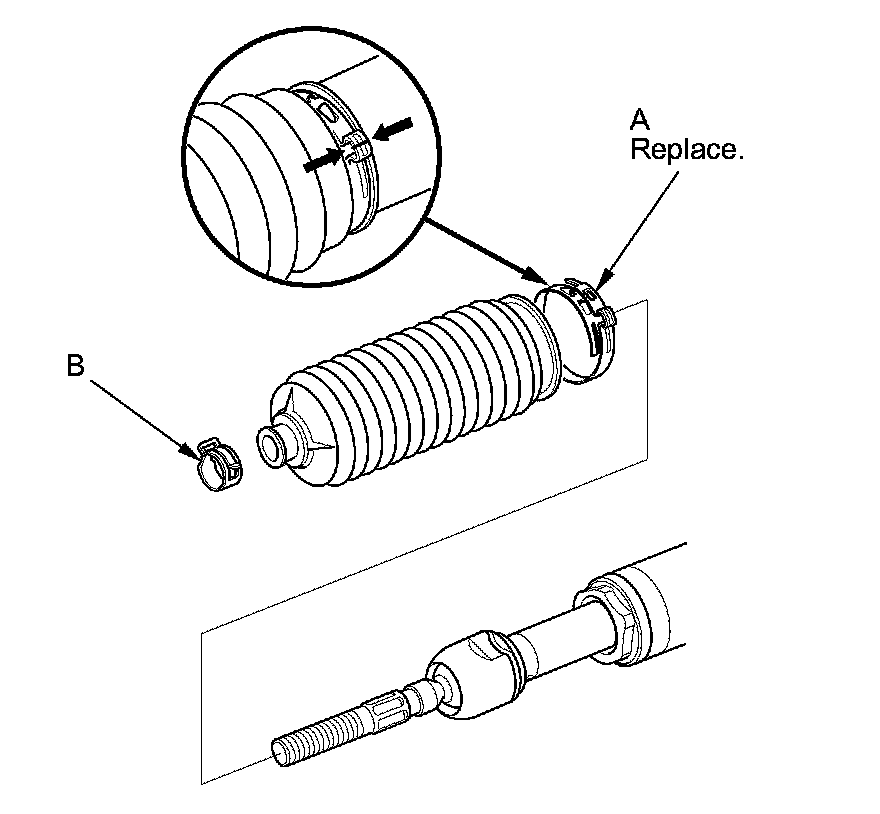 A
Replace.

B