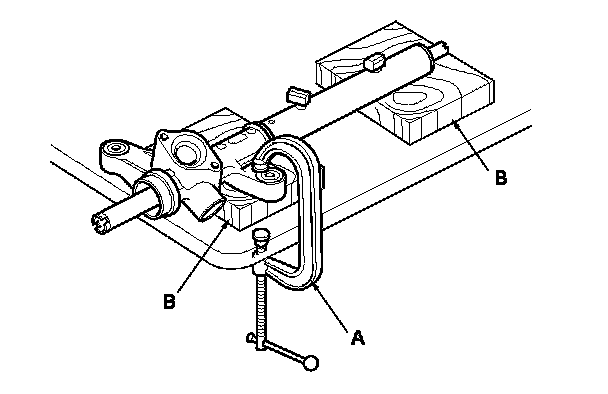 B

B

A