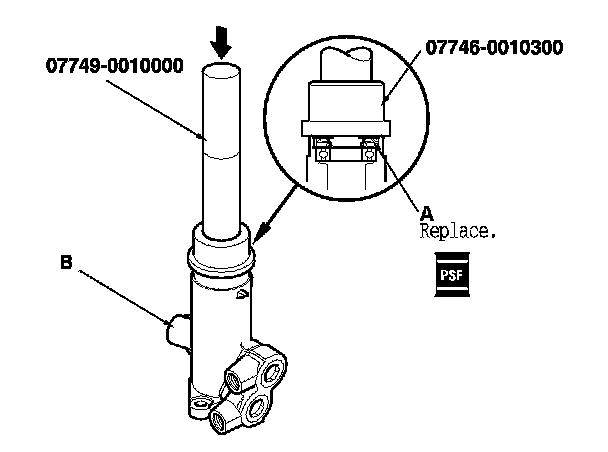 07749-0010000

07746-0010300

A
Replace.

PSF

B