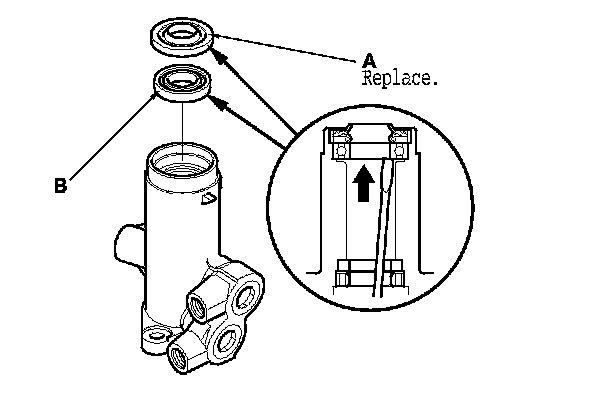 A
Replace.

B