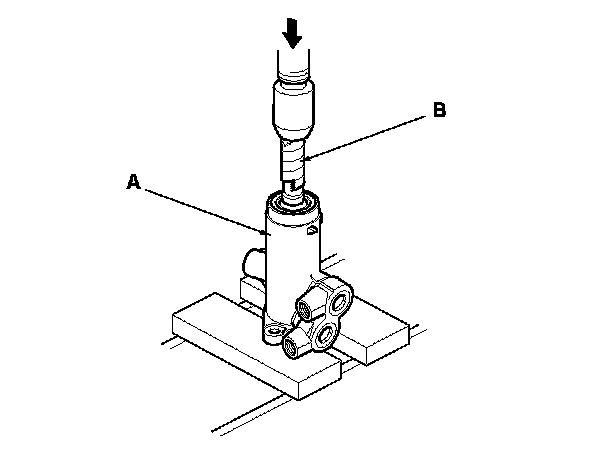 B
A