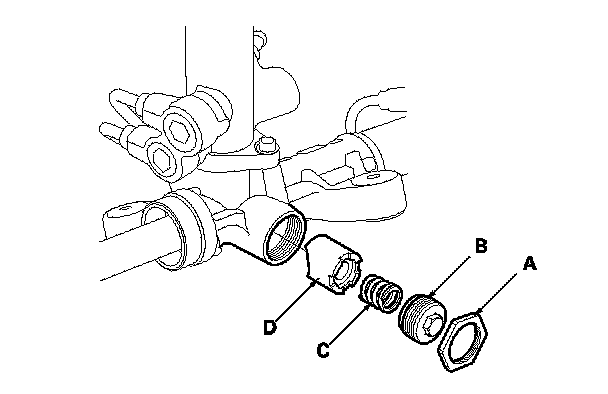 B
A
D
C