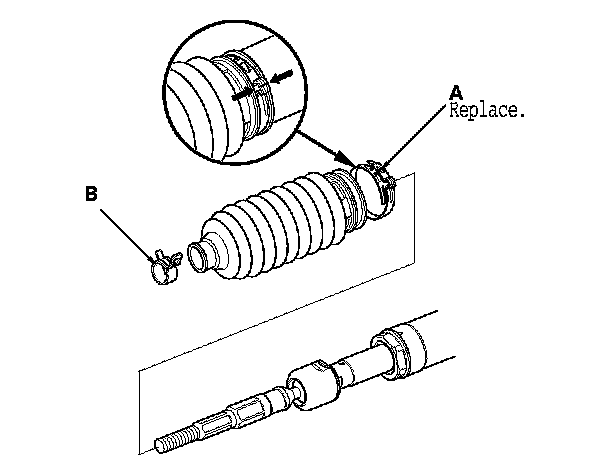 A
Replace.

B