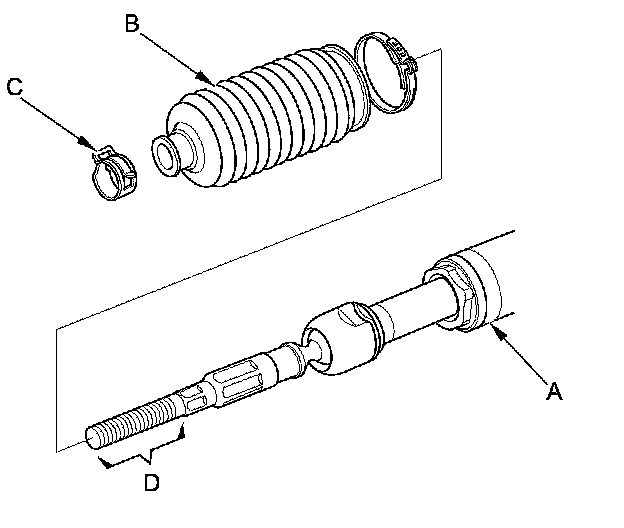 B
C
A
D