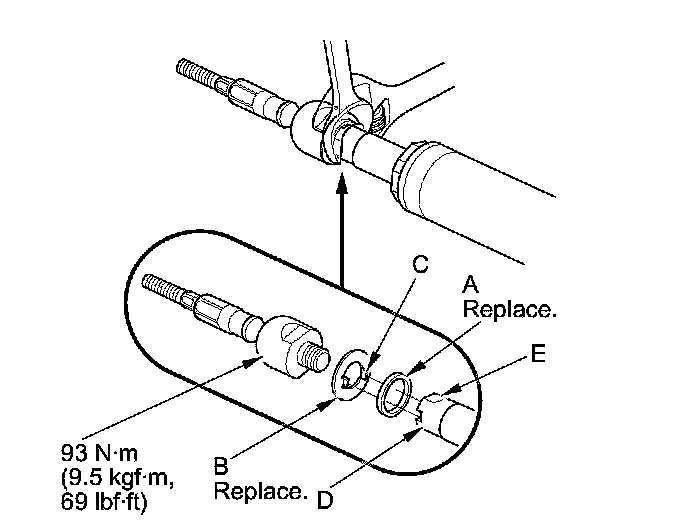 C

A
Replace.

E

93 N·m
(9.5 kgf·m,
69 lbf·ft)

B
Replace.

D