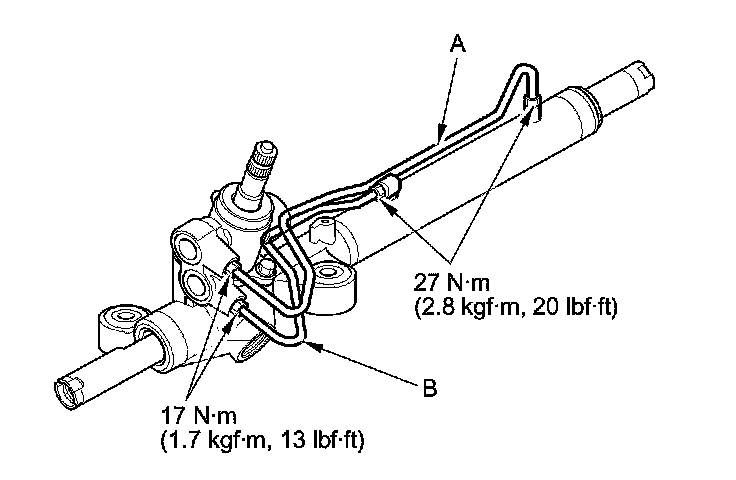 A

27 N·m
(2.8 kgf·m, 20 lbf·ft)

B

17 N·m
(1.7 kgf·m, 13 lbf·ft)