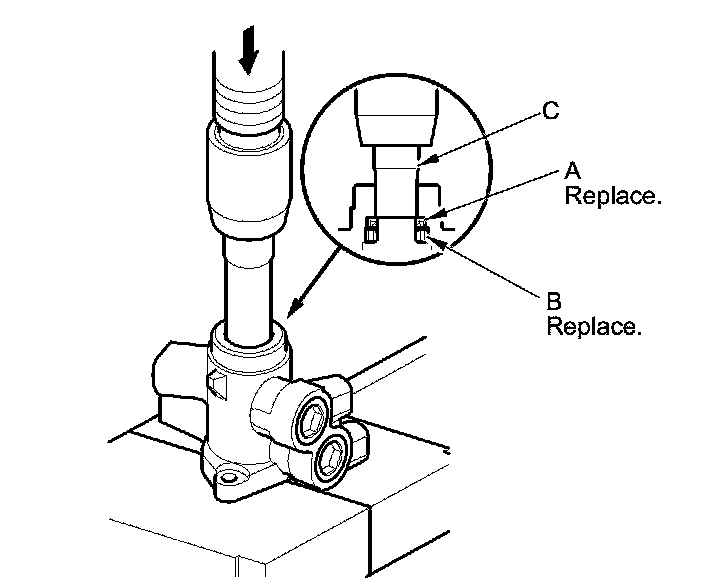 C

A
Replace.

B
Replace.