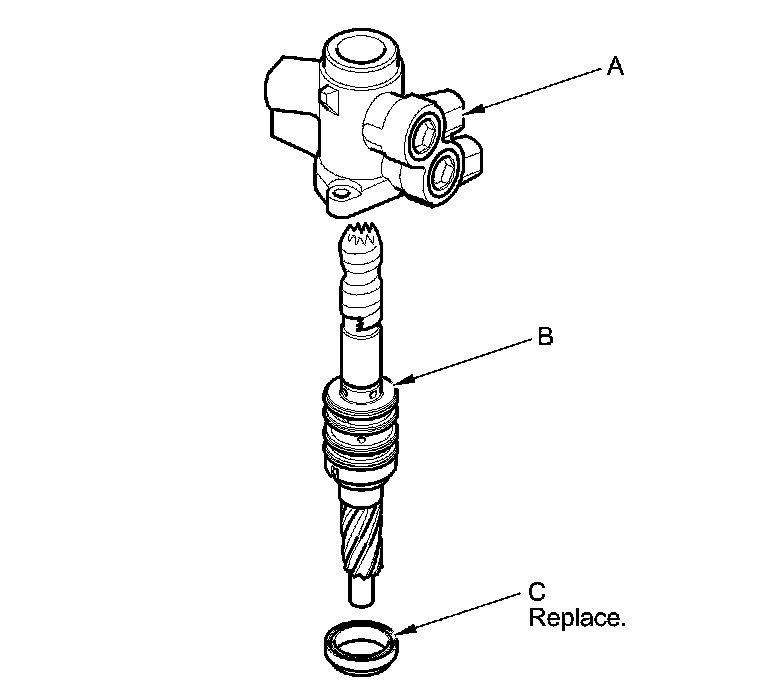 A

B

C
Replace.