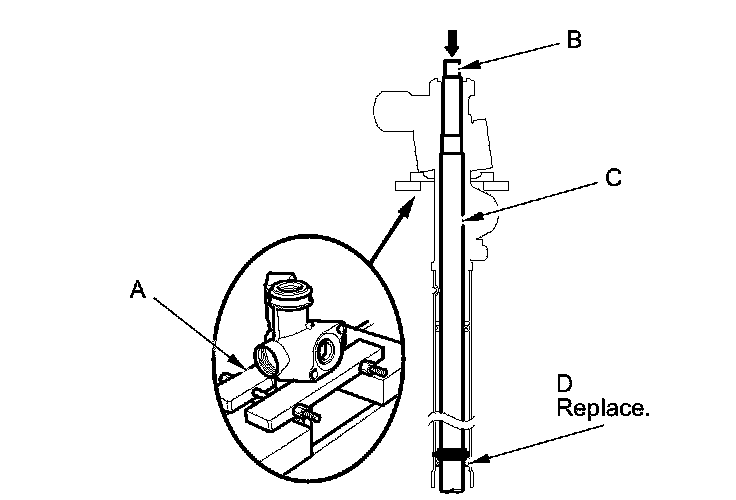 B

C

A

D
Replace.