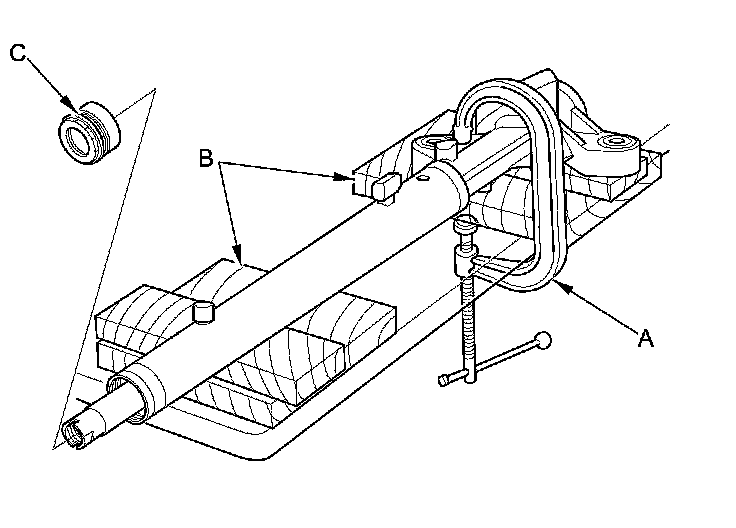 C

B

A