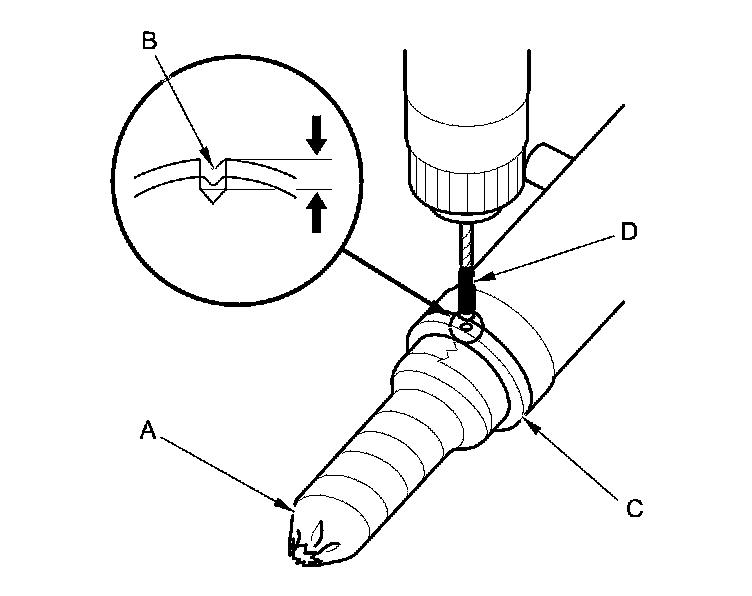 B
D
A
C