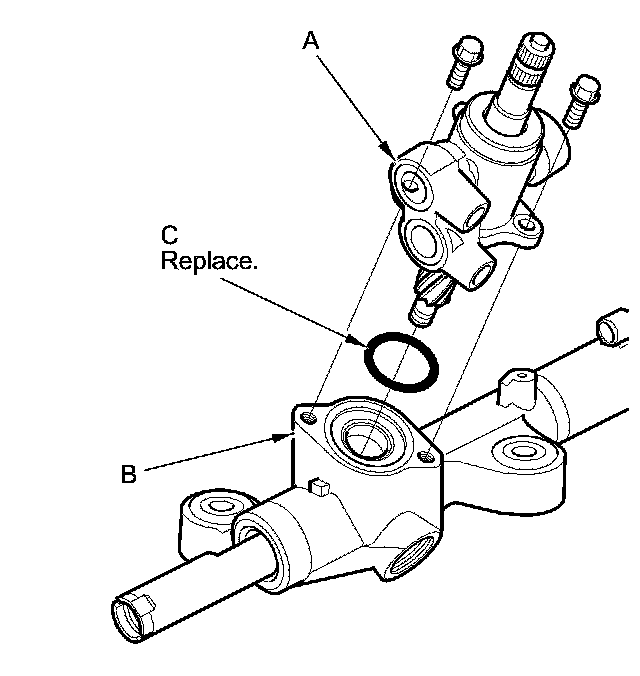 A

C
Replace.

B