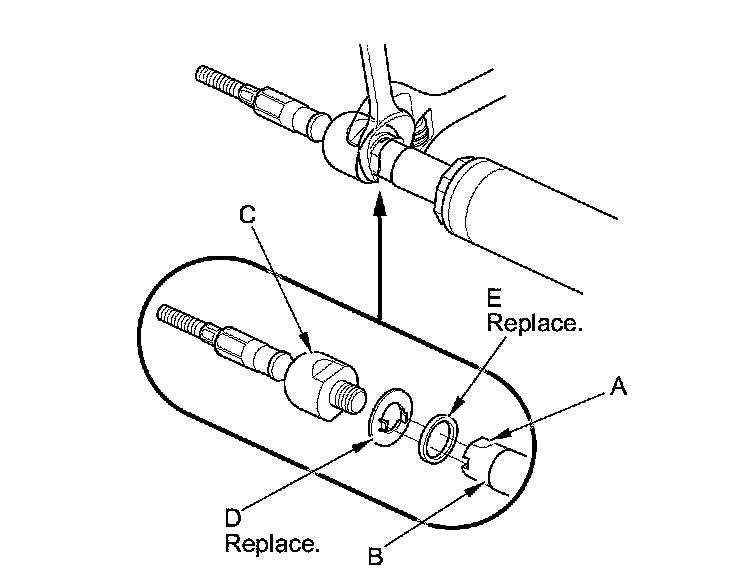 C

E
Replace.

A

D
Replace.

B