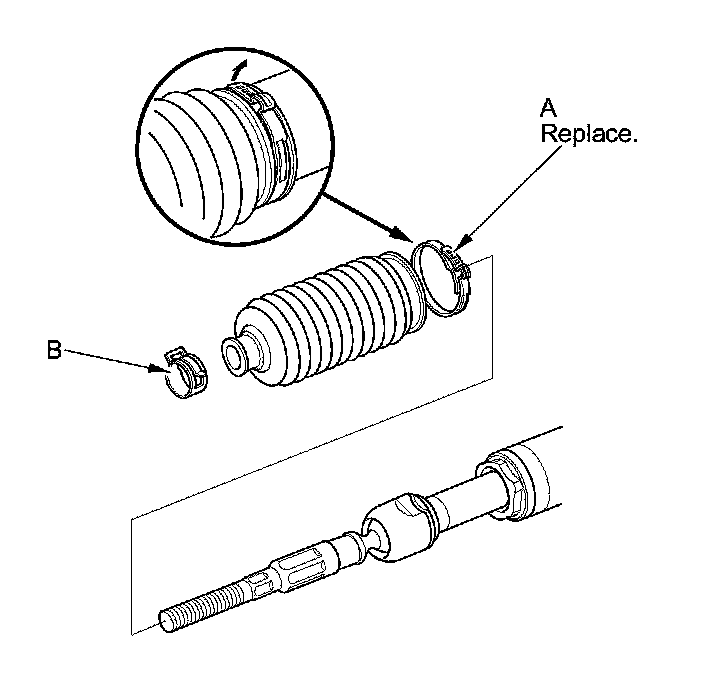 A
Replace.

B