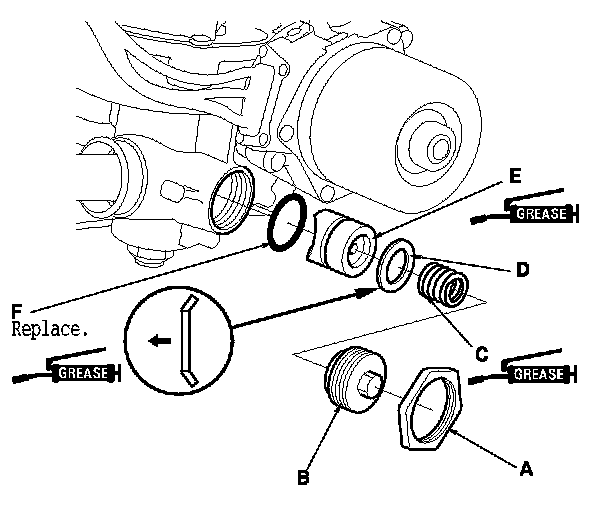 E
GREASE
D
F
Replace.
C
GREASE
GREASE
B
A