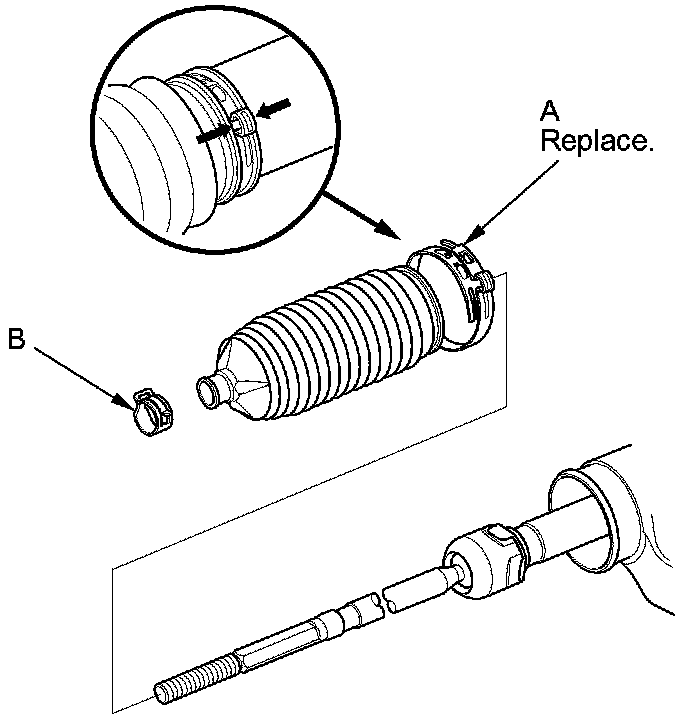 A
Replace.

B