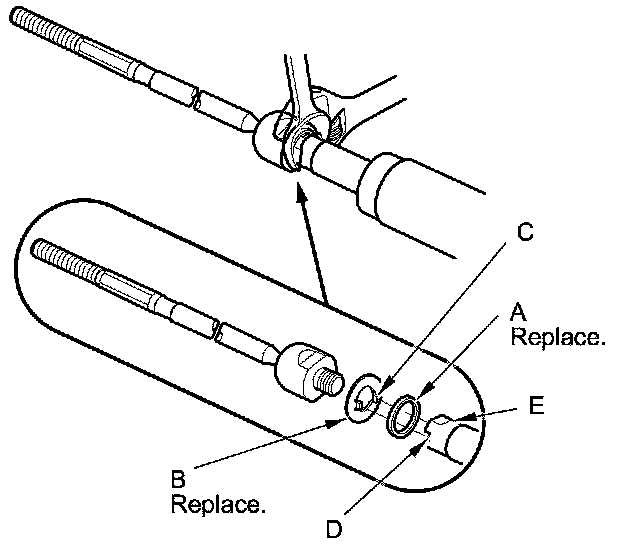 C

A
Replace.

E

B
Replace.

D