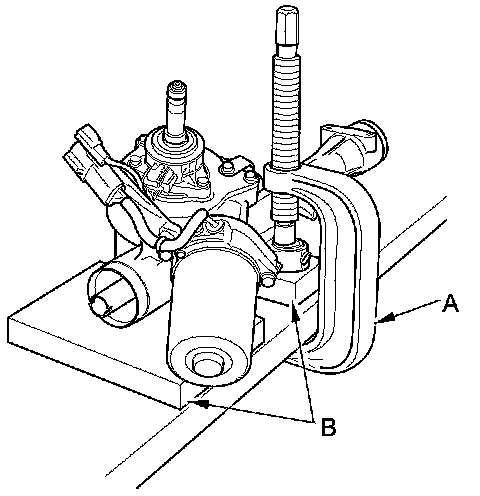 A

B