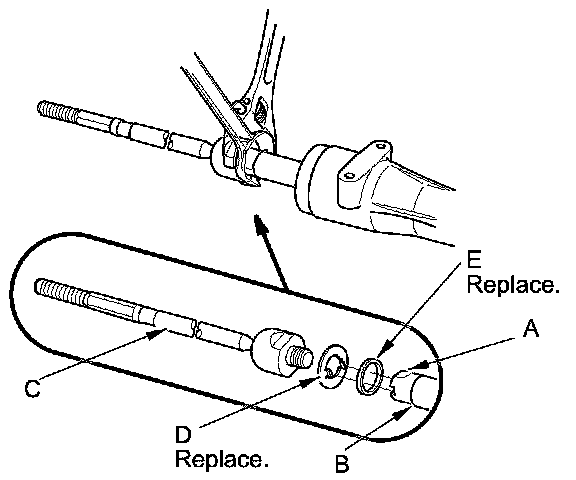 E
Replace.

A

C

D
Replace.

B