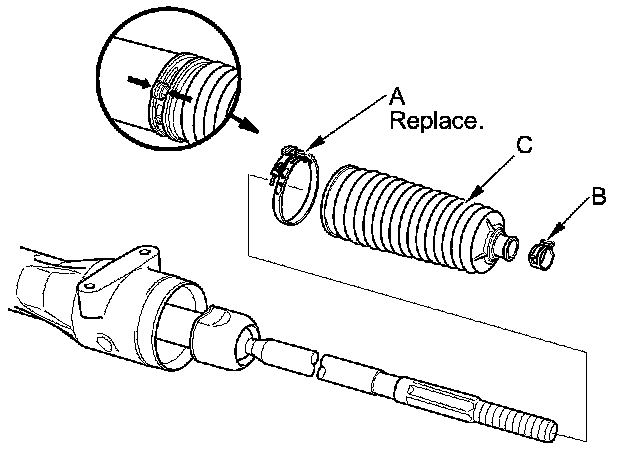 A
Replace.

C

B