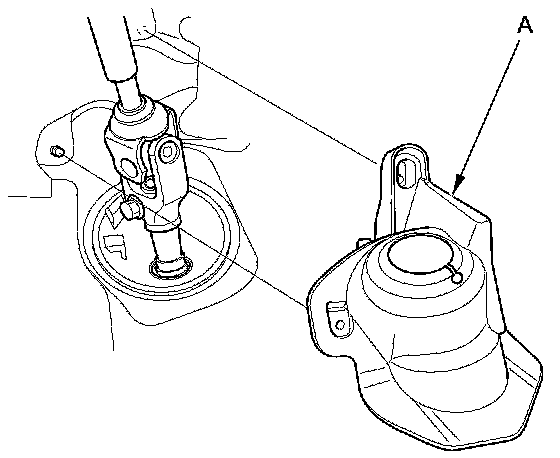 A