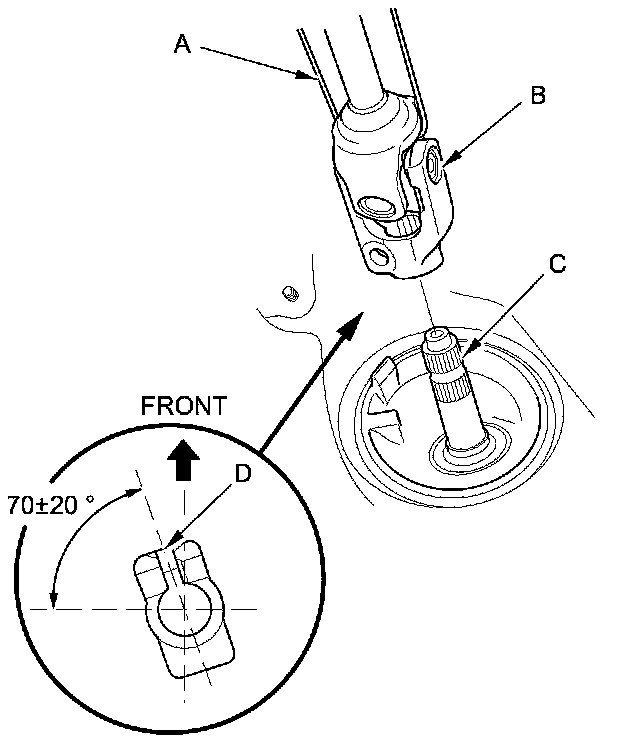 A
B
C
FRONT
D
70±20 °