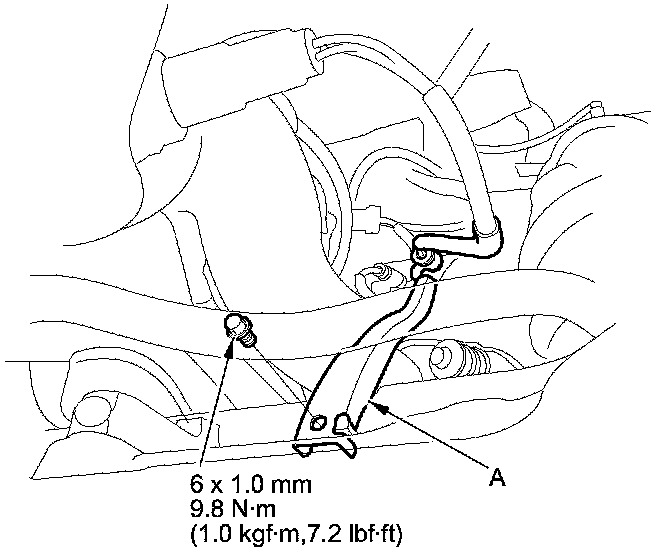 6 x 1.0 mm
9.8 N·m
(1.0 kgf·m,7.2 lbf·ft)

A