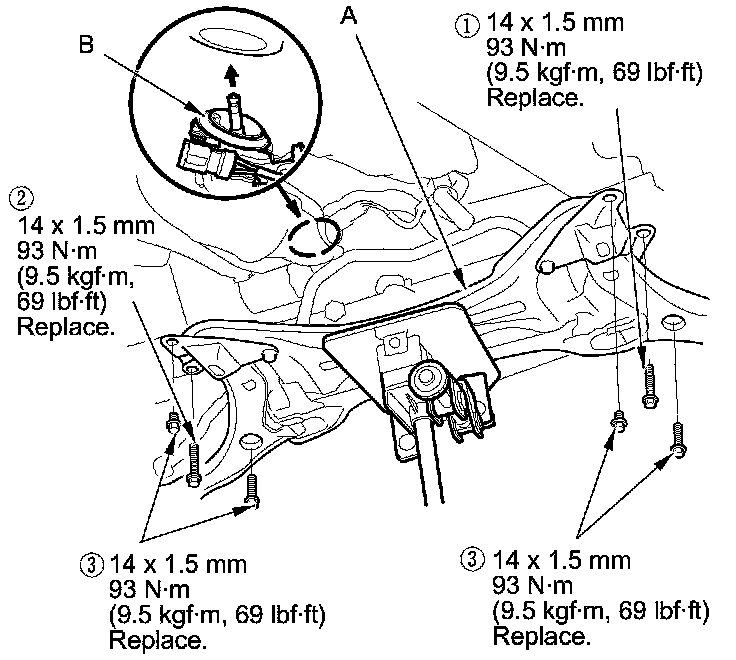 B

A

① 14 x 1.5 mm
93 N·m
(9.5 kgf·m, 69 lbf·ft)
Replace.

②
14 x 1.5 mm
93 N·m
(9.5 kgf·m,
69 lbf·ft)
Replace.

③ 14 x 1.5 mm
93 N·m
(9.5 kgf·m, 69 lbf·ft)
Replace.

③ 14 x 1.5 mm
93 N·m
(9.5 kgf·m, 69 lbf·ft)
Replace.