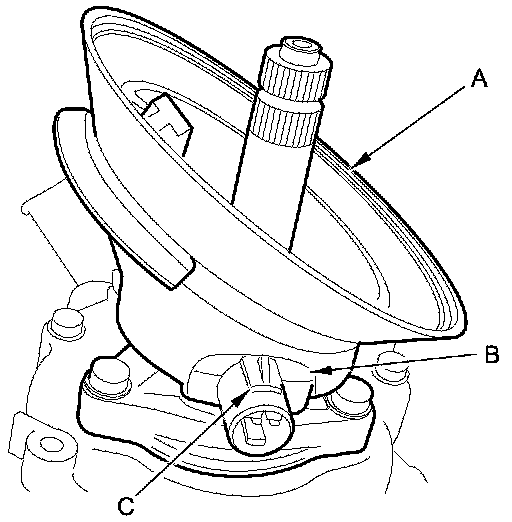 A

B

C