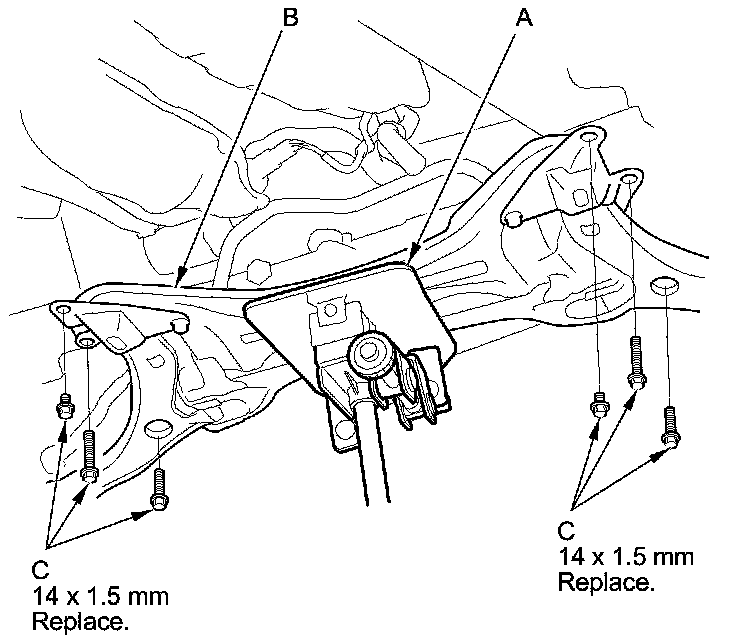 B

A

C
14 x 1.5 mm
Replace.

C
14 x 1.5 mm
Replace.