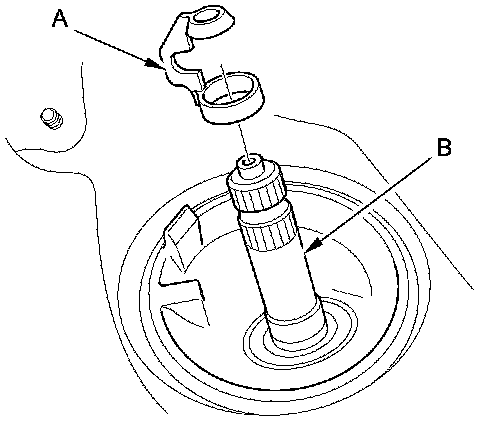 A
B