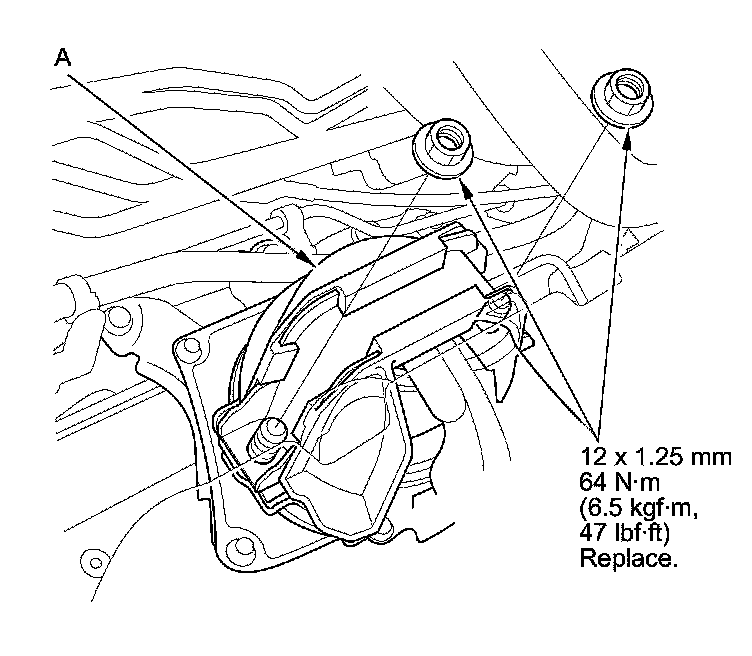 A

12 x 1.25 mm
64 N·m
(6.5 kgf·m,
47 lbf·ft)
Replace.