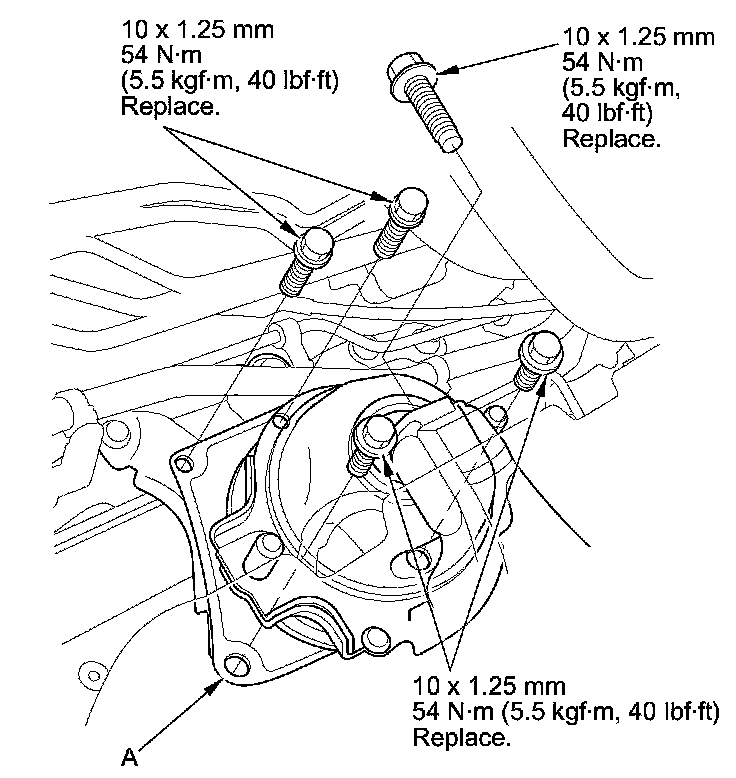 10 x 1.25 mm
54 N·m
(5.5 kgf·m, 40 lbf·ft)
Replace.

10 x 1.25 mm
54 N·m
(5.5 kgf·m,
40 lbf·ft)
Replace.

10 x 1.25 mm
54 N·m (5.5 kgf·m, 40 lbf·ft)
Replace.

A