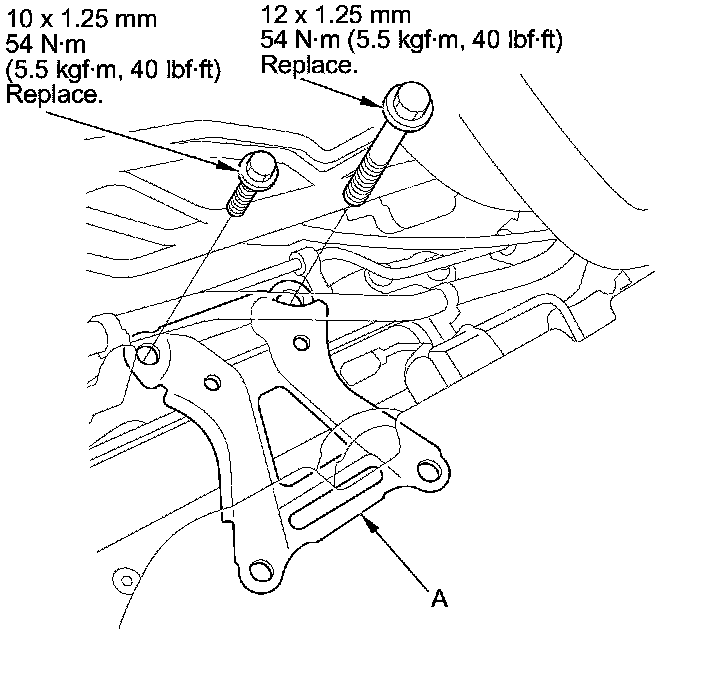 10 x 1.25 mm
54 N·m
(5.5 kgf·m, 40 lbf·ft)
Replace.

12 x 1.25 mm
54 N·m (5.5 kgf·m, 40 lbf·ft)
Replace.

A