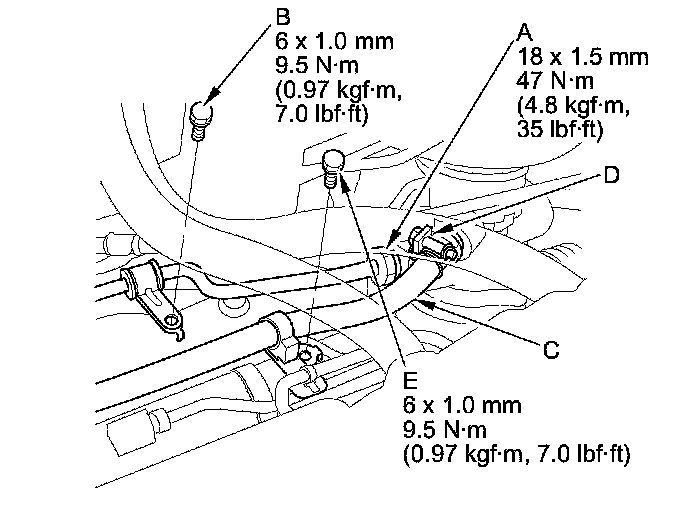 B
6 x 1.0 mm
9.5 N·m
(0.97 kgf·m,
7.0 lbf·ft)

A
18 x 1.5 mm
47 N·m
(4.8 kgf·m,
35 lbf·ft)

D

C

E
6 x 1.0 mm
9.5 N·m
(0.97 kgf·m, 7.0 lbf·ft)