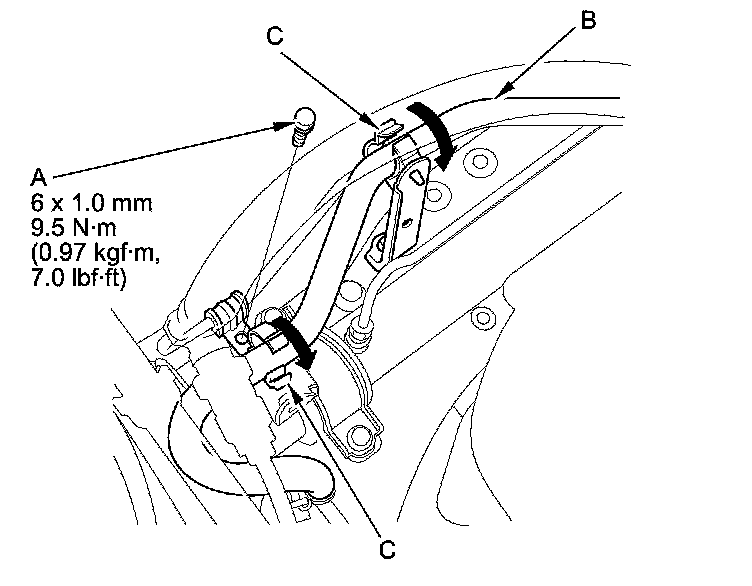 C

B

A
6 x 1.0 mm
9.5 N·m
(0.97 kgf·m,
7.0 lbf·ft)

C