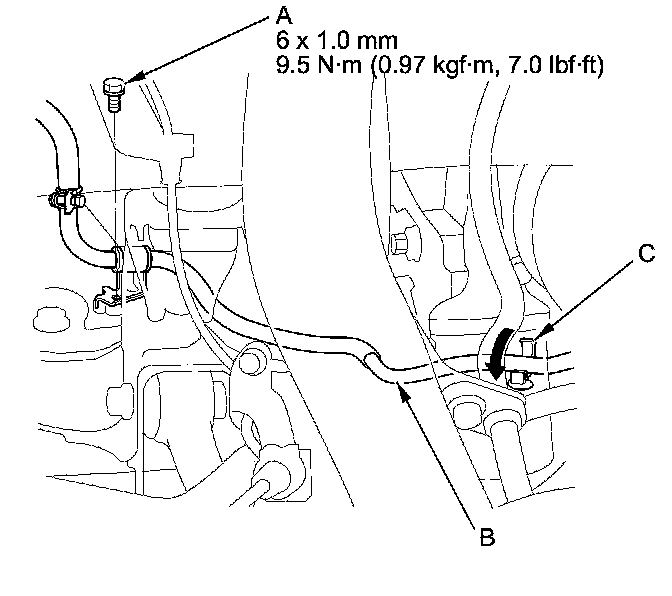 A
6 x 1.0 mm
9.5 N·m (0.97 kgf·m, 7.0 lbf·ft)

C

B