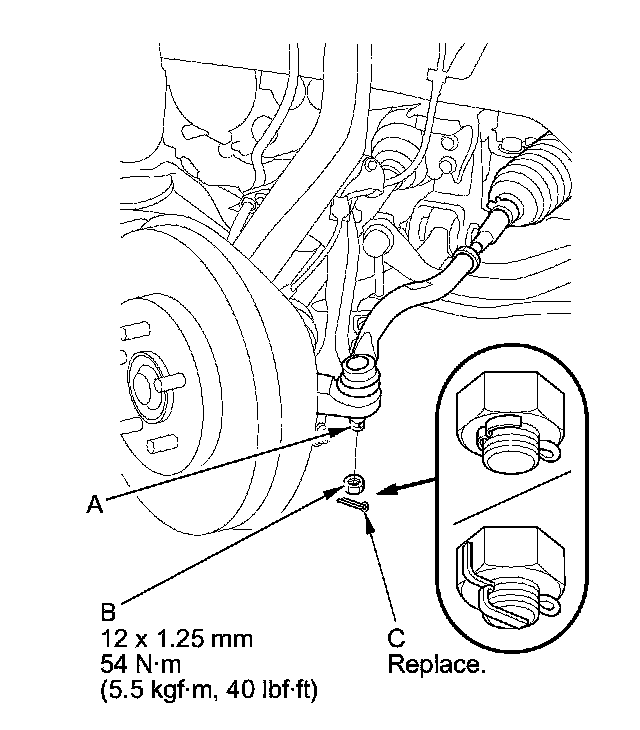 A

B
12 x 1.25 mm
54 N·m
(5.5 kgf·m, 40 lbf·ft)

C
Replace.