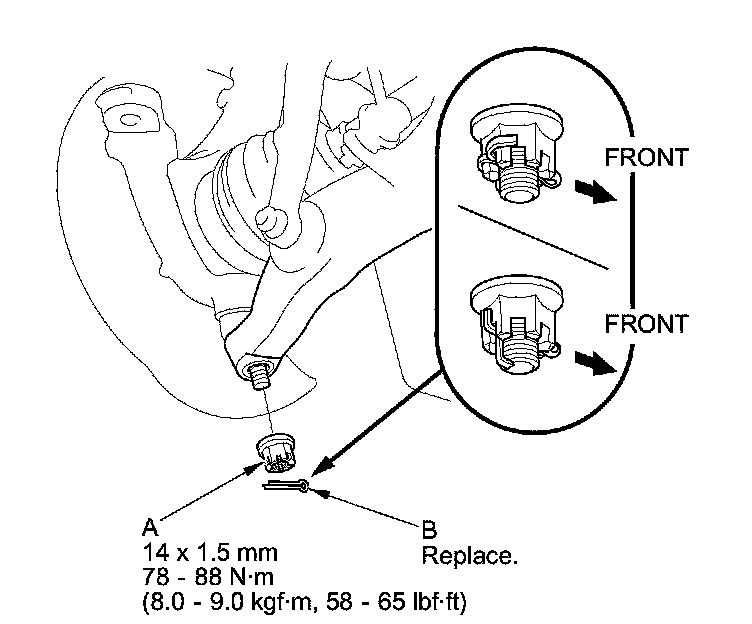 FRONT

FRONT

A
14 x 1.5 mm
78 - 88 N·m
(8.0 - 9.0 kgf·m, 58 - 65 lbf·ft)

B
Replace.