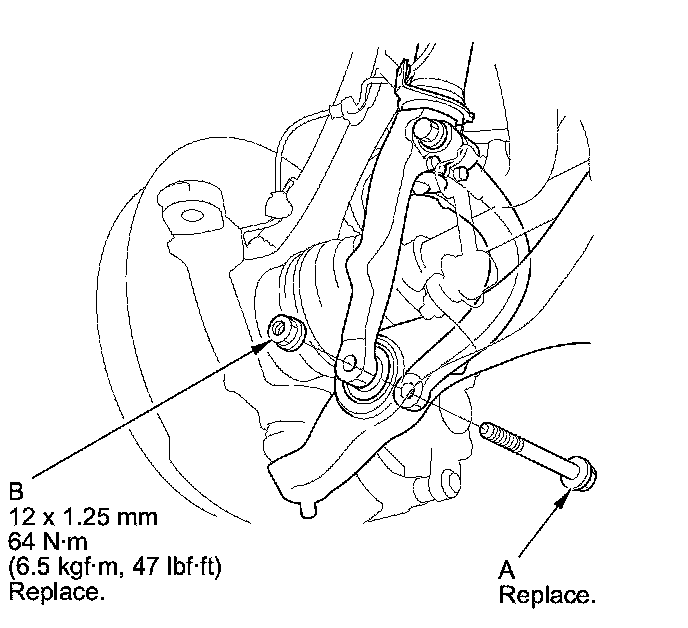 B
12 x 1.25 mm
64 N·m
(6.5 kgf·m, 47 lbf·ft)
Replace.

A
Replace.