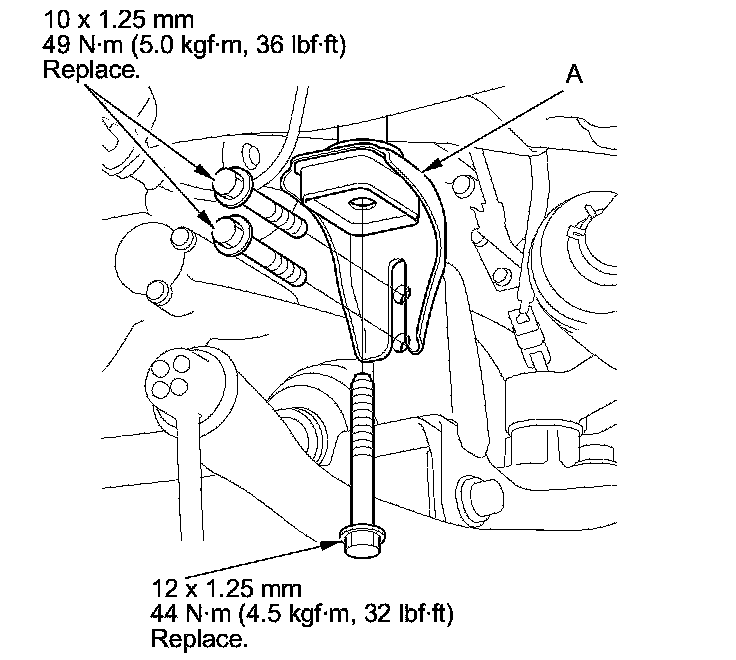 10 x 1.25 mm
49 N·m (5.0 kgf·m, 36 lbf·ft)
Replace.

A

12 x 1.25 mm
44 N·m (4.5 kgf·m, 32 lbf·ft)
Replace.