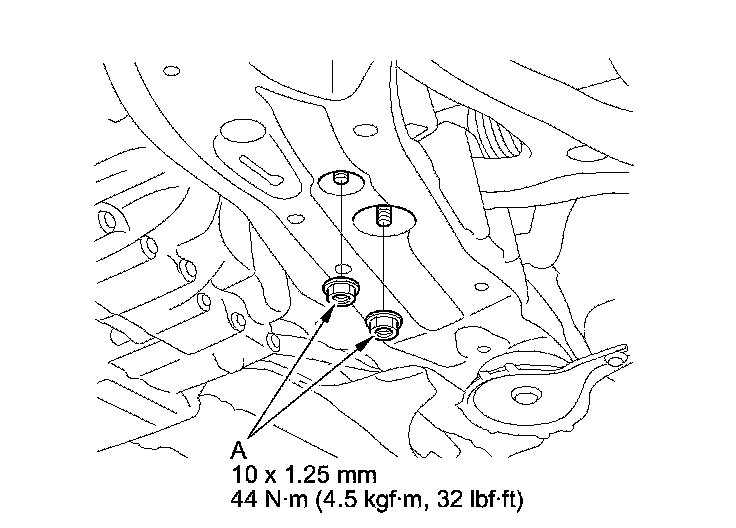 A
10 x 1.25 mm
44 N·m (4.5 kgf·m, 32 lbf·ft)