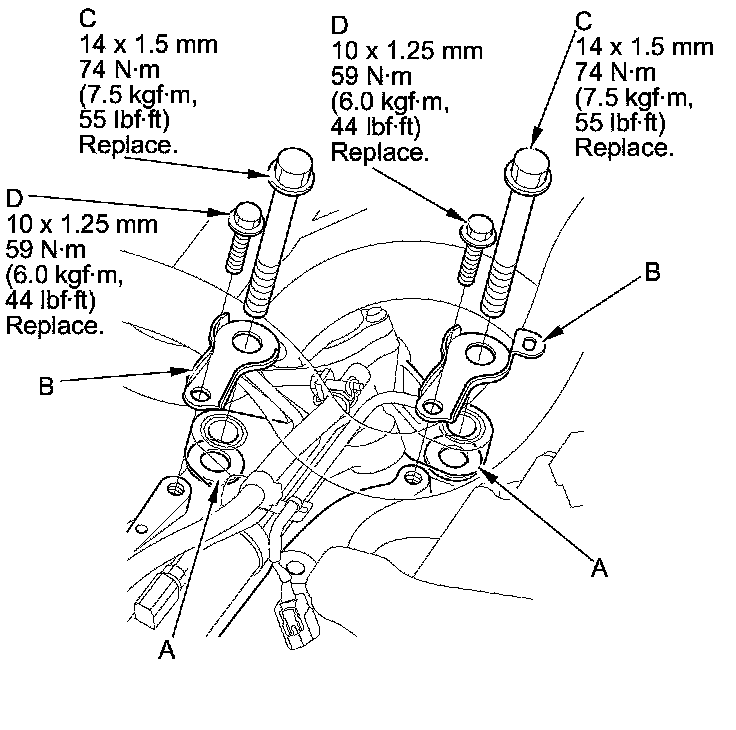 C
14 x 1.5 mm
74 N·m
(7.5 kgf·m,
55 lbf·ft)
Replace.

D
10 x 1.25 mm
59 N·m
(6.0 kgf·m,
44 lbf·ft)
Replace.

C
14 x 1.5 mm
74 N·m
(7.5 kgf·m,
55 lbf·ft)
Replace.

D
10 x 1.25 mm
59 N·m
(6.0 kgf·m,
44 lbf·ft)
Replace.

B

B

A

A