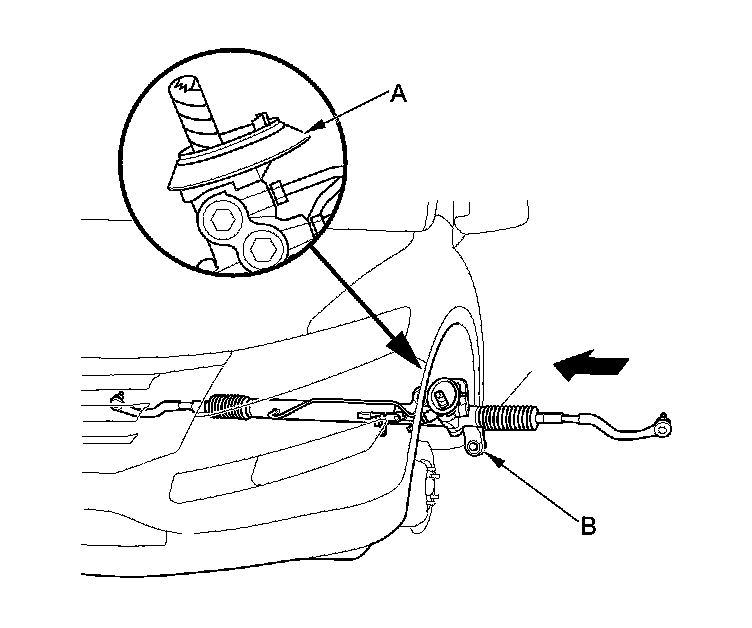 A

B