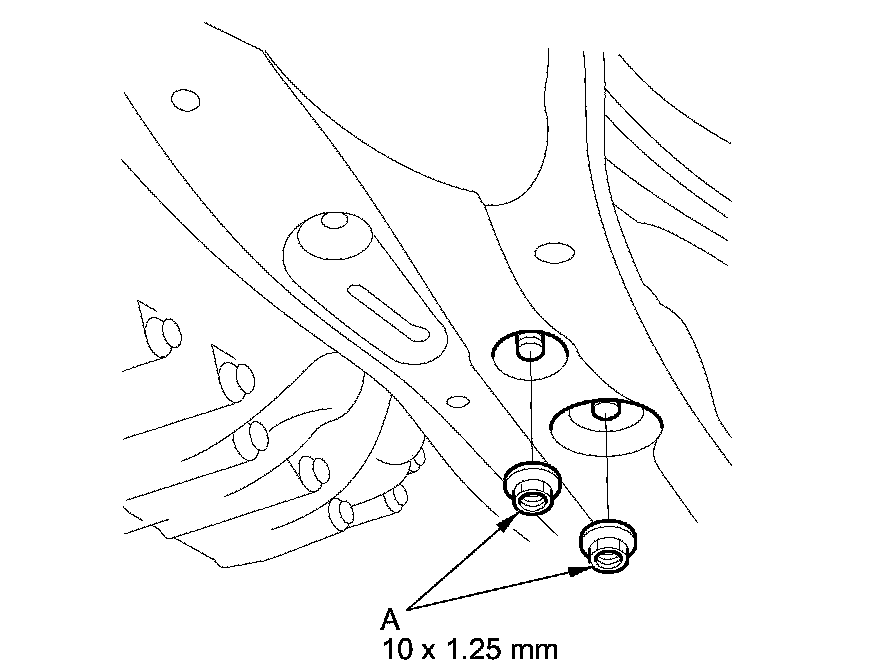 A
10 x 1.25 mm