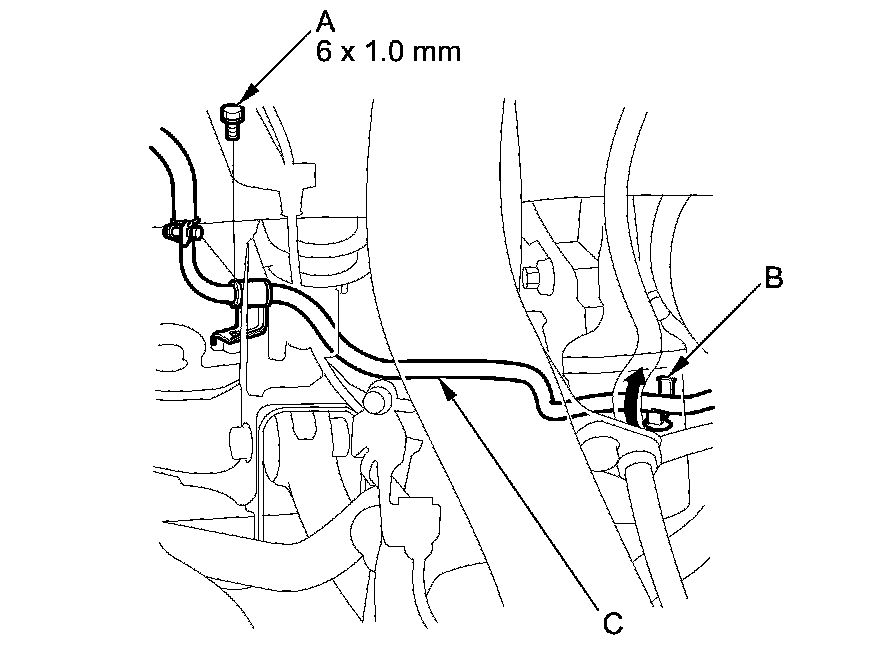 A
6 x 1.0 mm

B

C