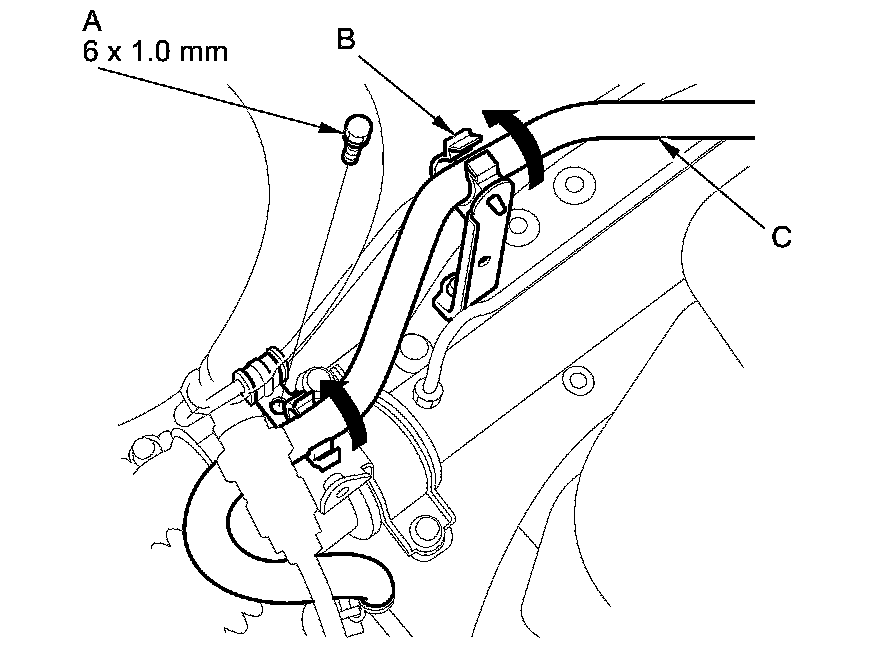 A
6 x 1.0 mm

B

C